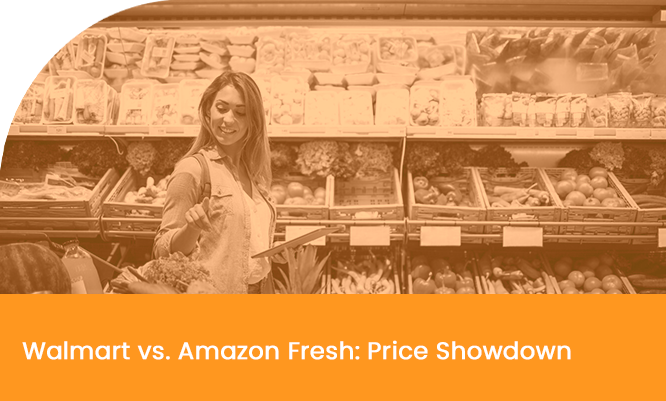 Walmart vs. Amazon Fresh: Price Showdown